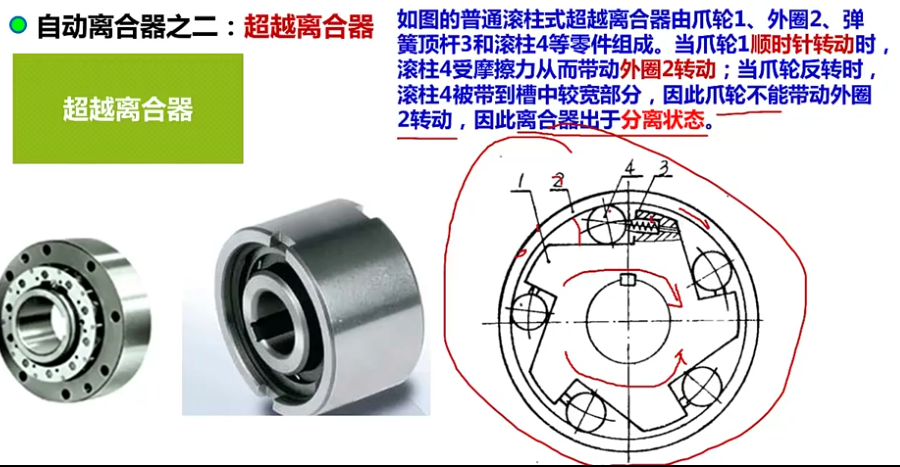 自动离合器之二：超越离合器

超越离合器

如图的普通滚柱式超越离合器由爪轮1、外圈2、弹簧顶杆3和滚柱4等零件组成。当爪轮1顺时针转动时，滚柱4受摩擦力从而带动外圈2转动；当爪轮反转时，滚柱4被带到槽中较宽部分，因此爪轮不能带动外圈2转动，因此离合器出于分离状态。

1
2
4
3