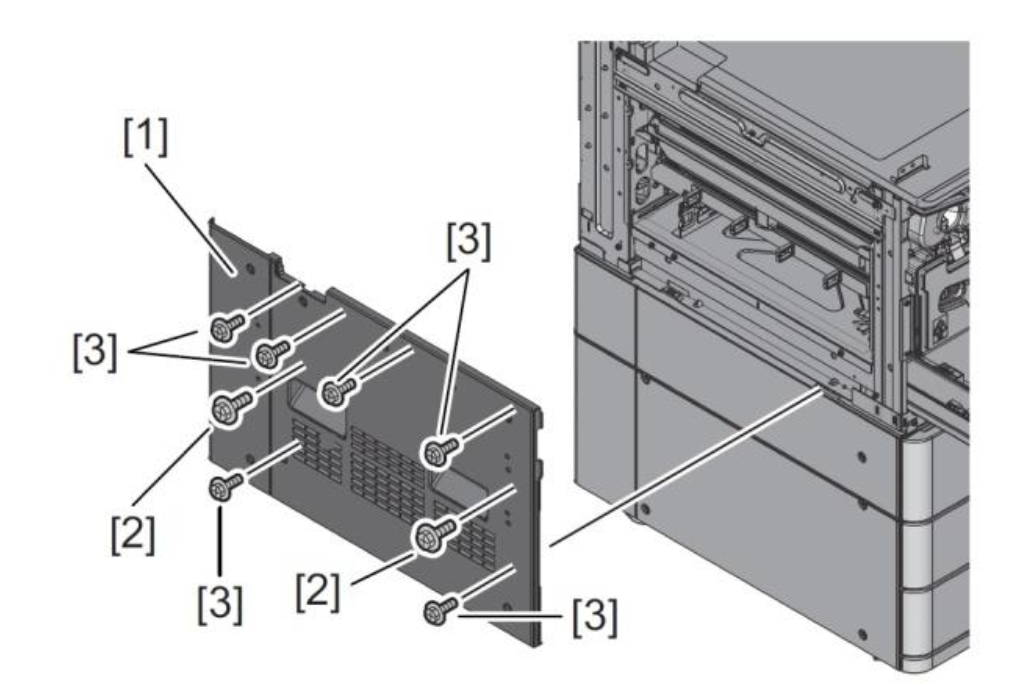 [1]
[3]
[3]
[2]
[3]
[2]
[3]